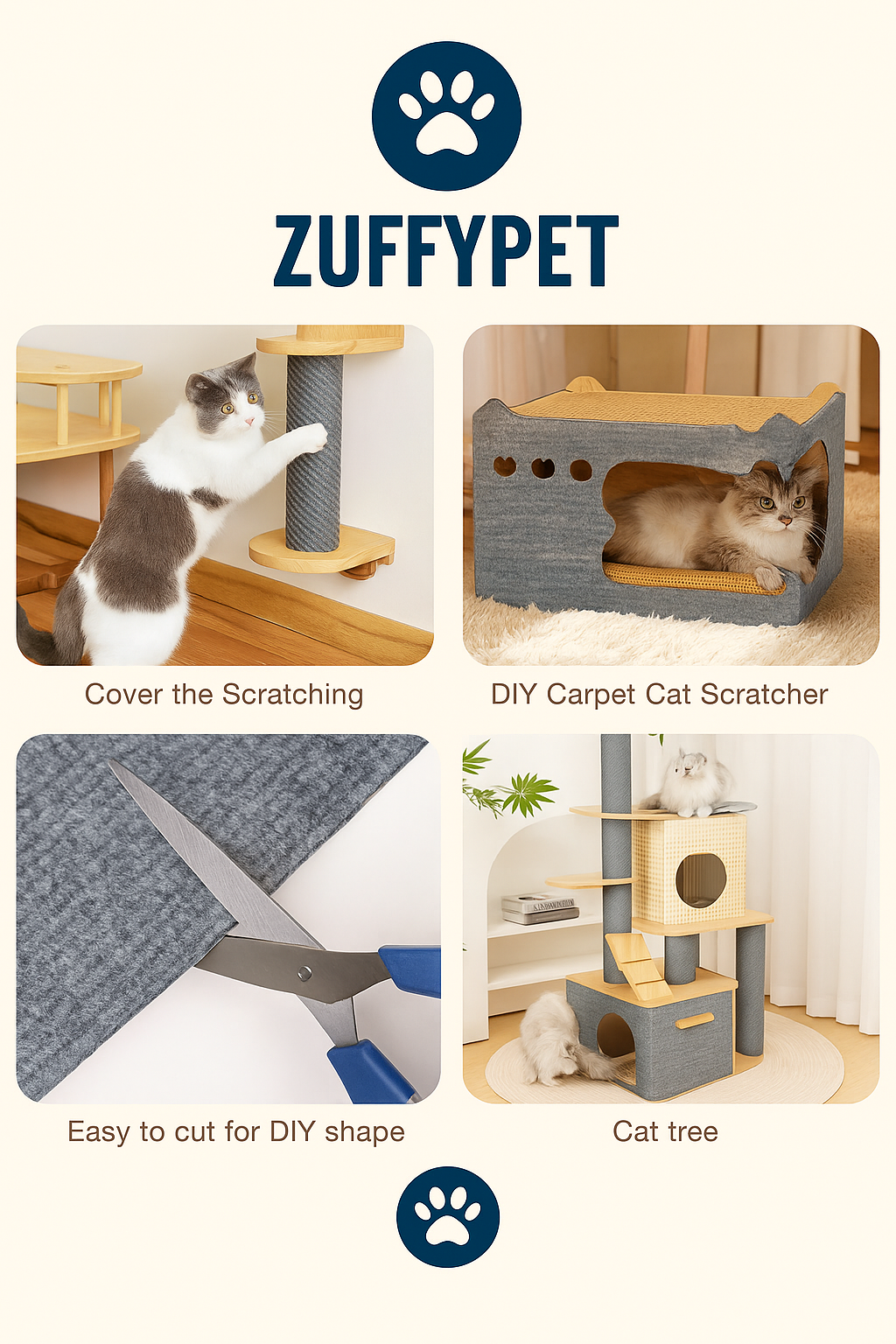 ZUFFYPET

Cover the Scratching

DIY Carpet Cat Scratcher

Easy to cut for DIY shape

Cat tree